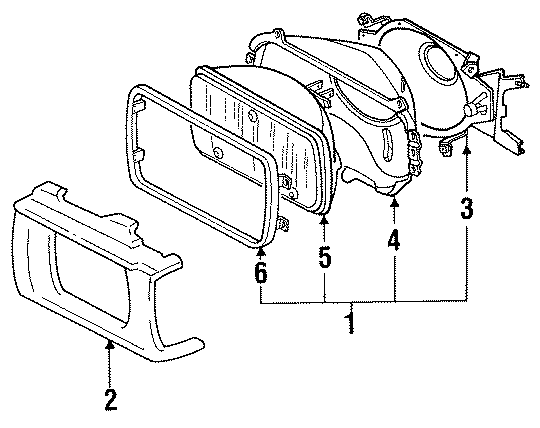 3
4
5
6
1
2