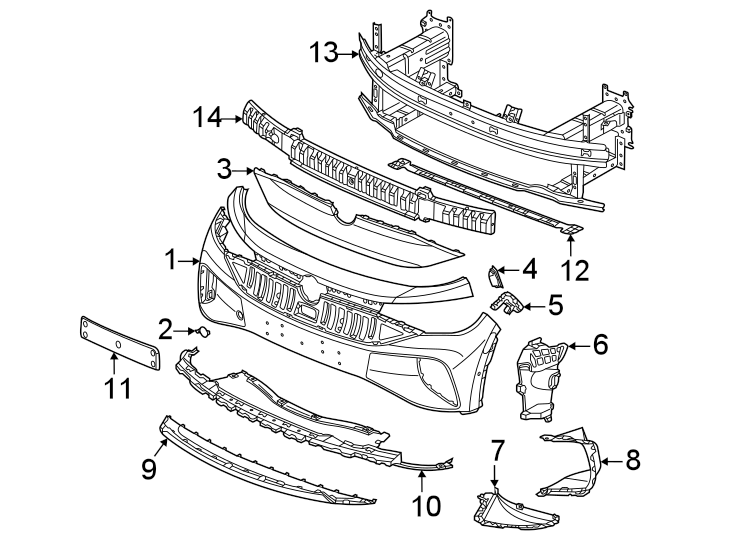 13
14
3
1
4
12
5
2
6
11
7
8
9
10