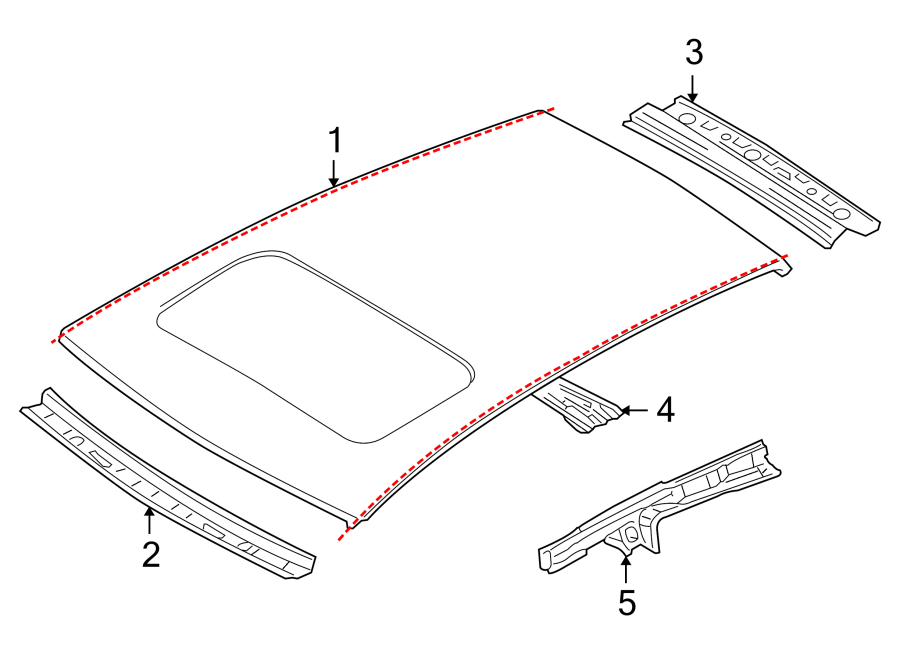 1
3
4
2
5