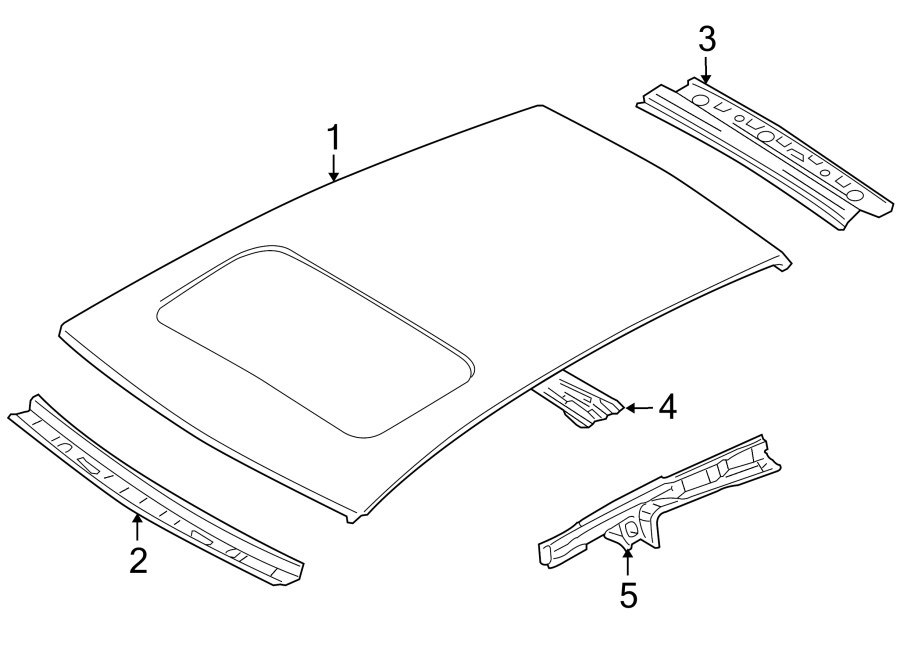 3
1
4
2
5