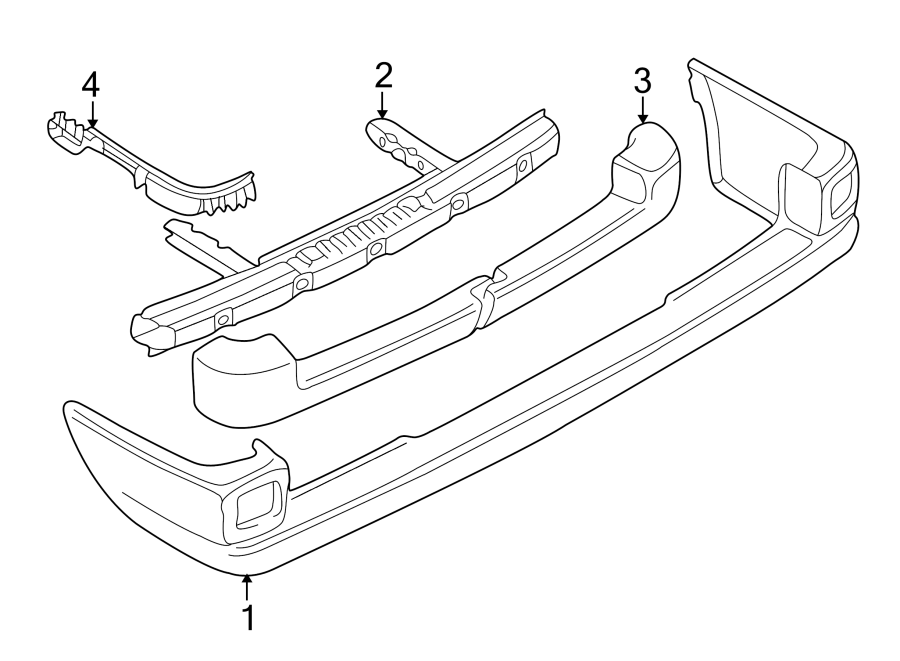 4
2
3
1