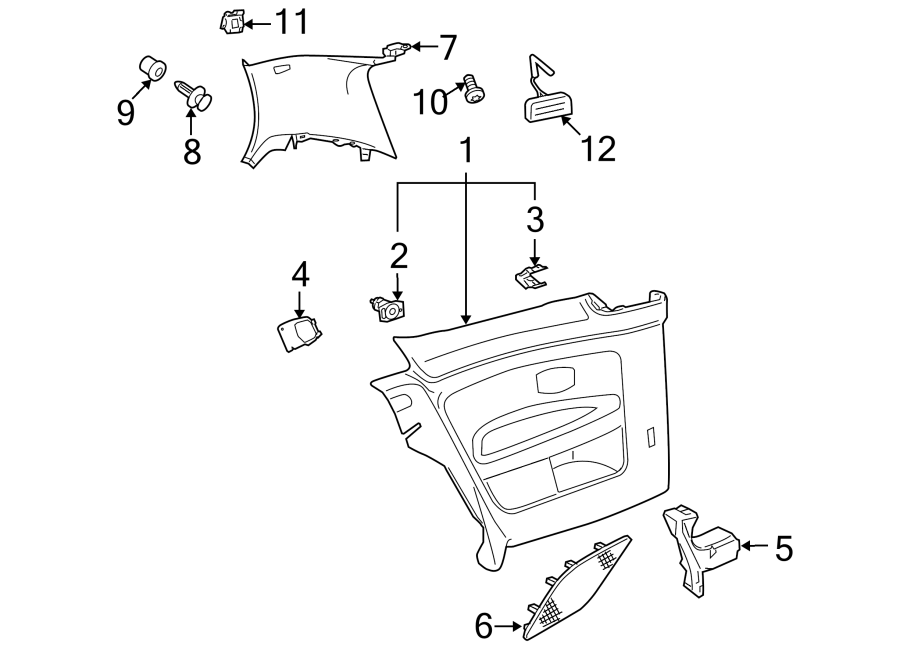 11
7
9
8
10
12
1
2
3
4
5
6