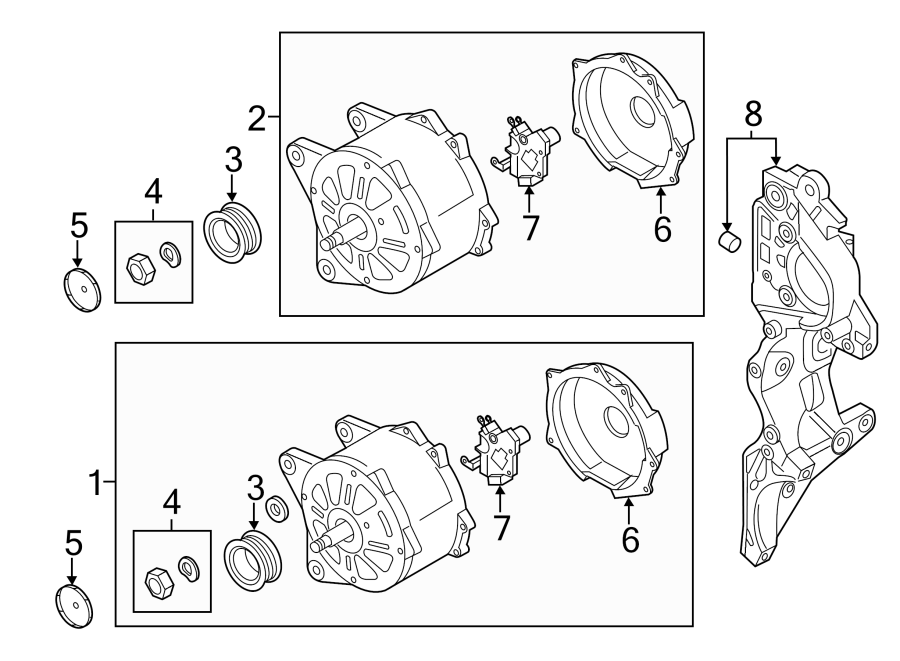 2
8
3
4
5
7
6
1
4
3
5
7
6