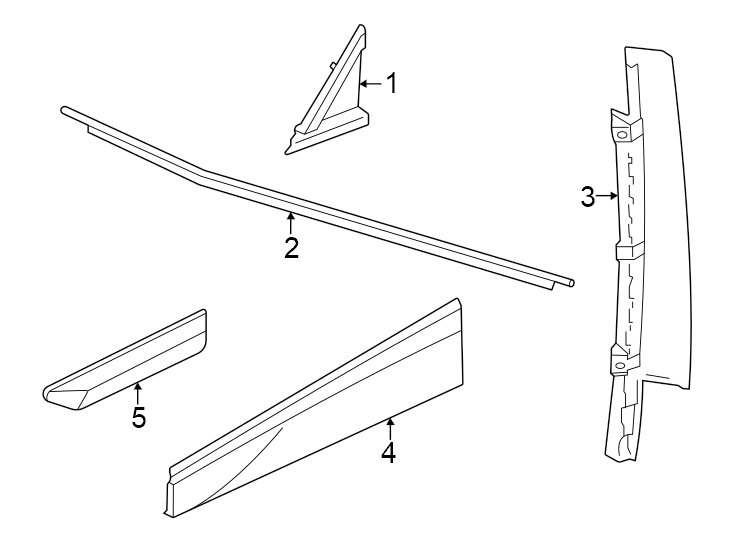 1
2
3
5
4