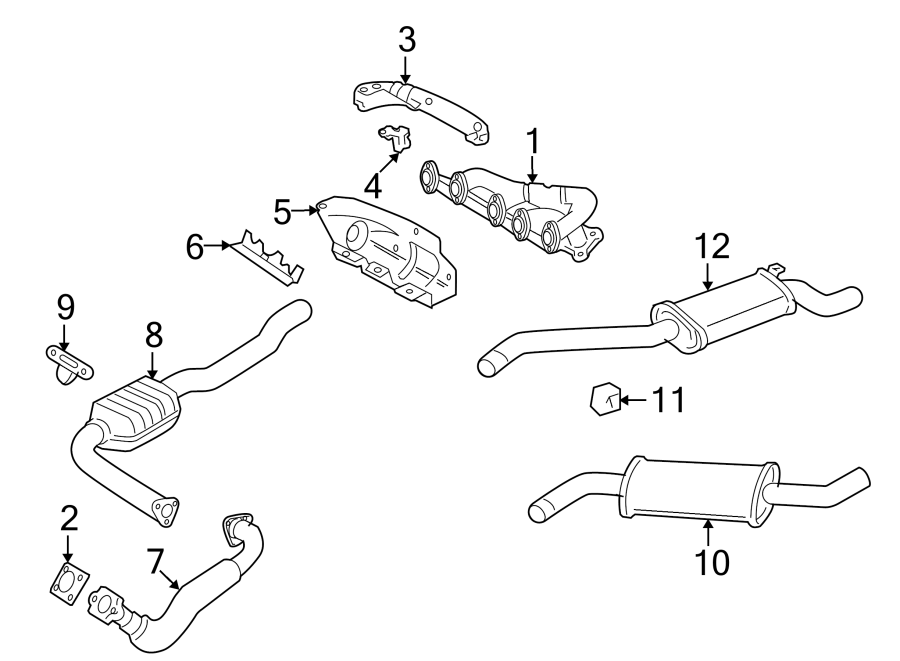 3
1
4
5
6
12
9
8
11
2
7
10