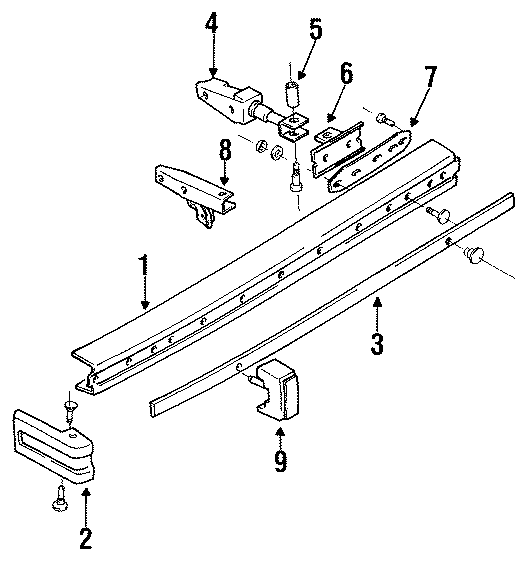 4
5
6
7
8
1
3
9
2