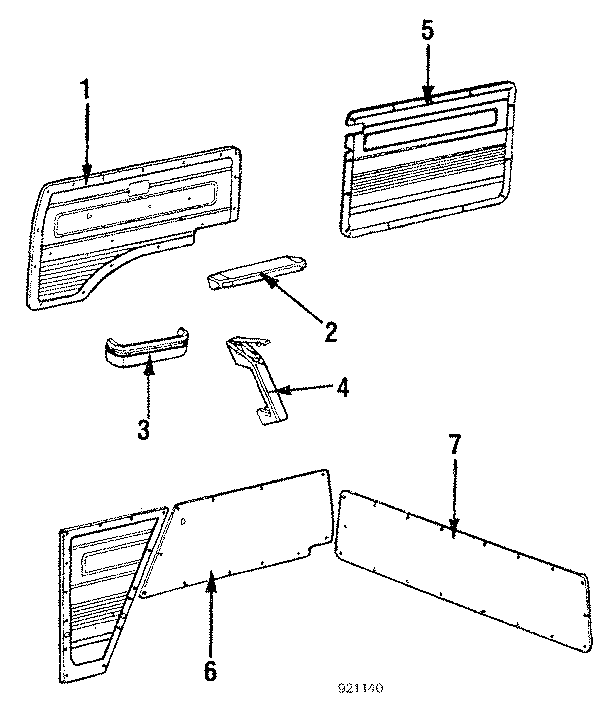 1
5
2
3
4
7
6
921140