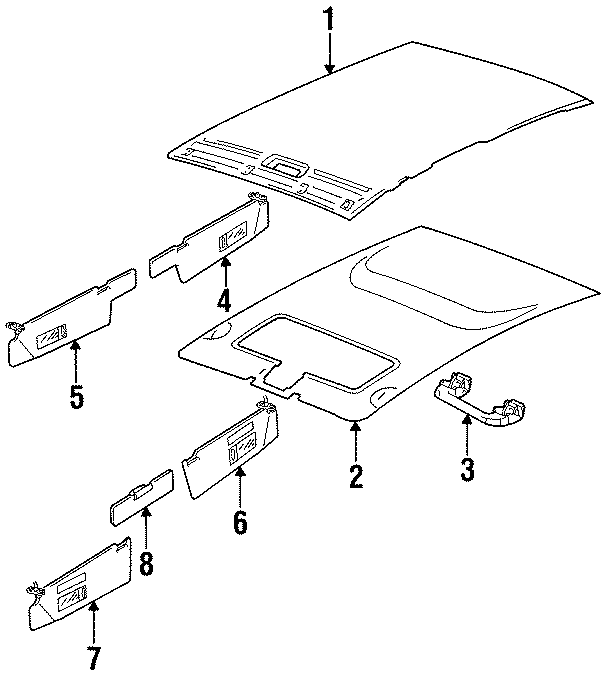 1
4
5
2
3
6
8
7