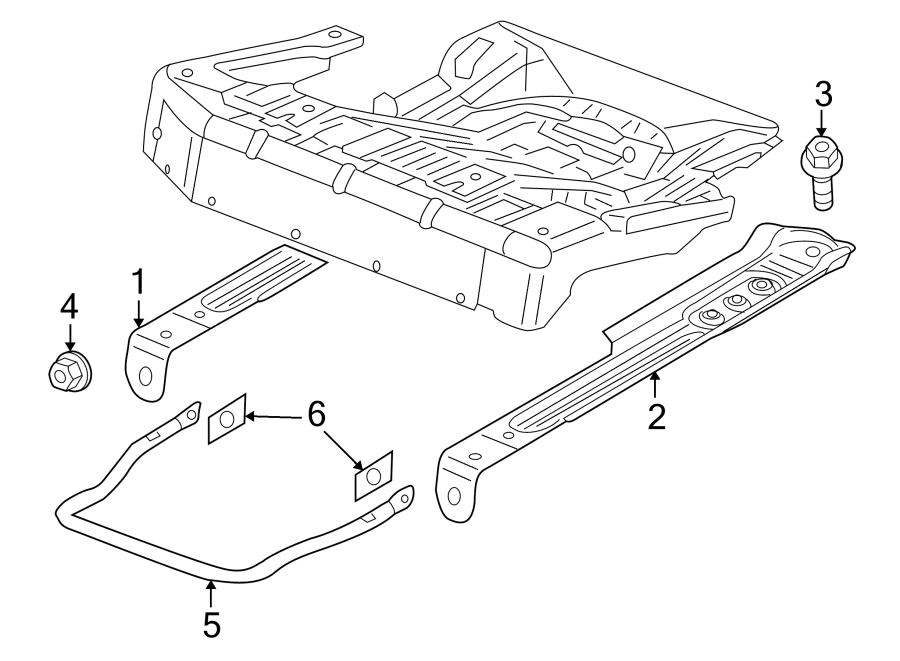 3
1
4
6
2
5