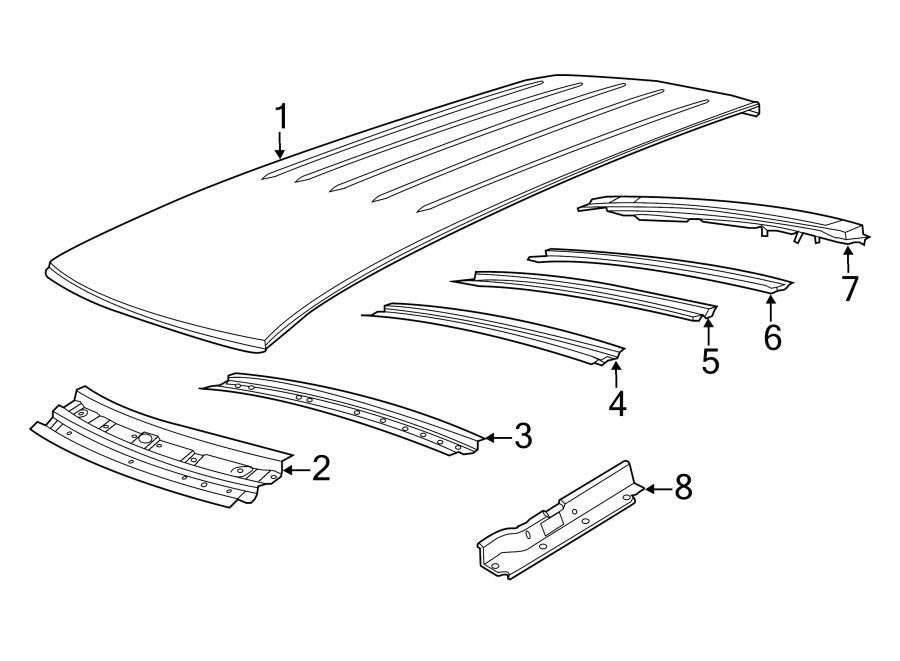 1
7
6
5
4
3
2
8