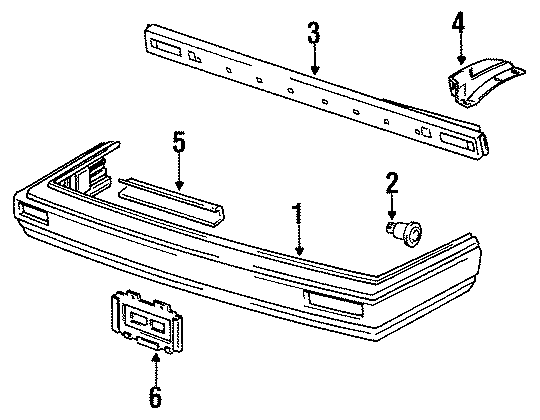 3
4
5
2
1
6