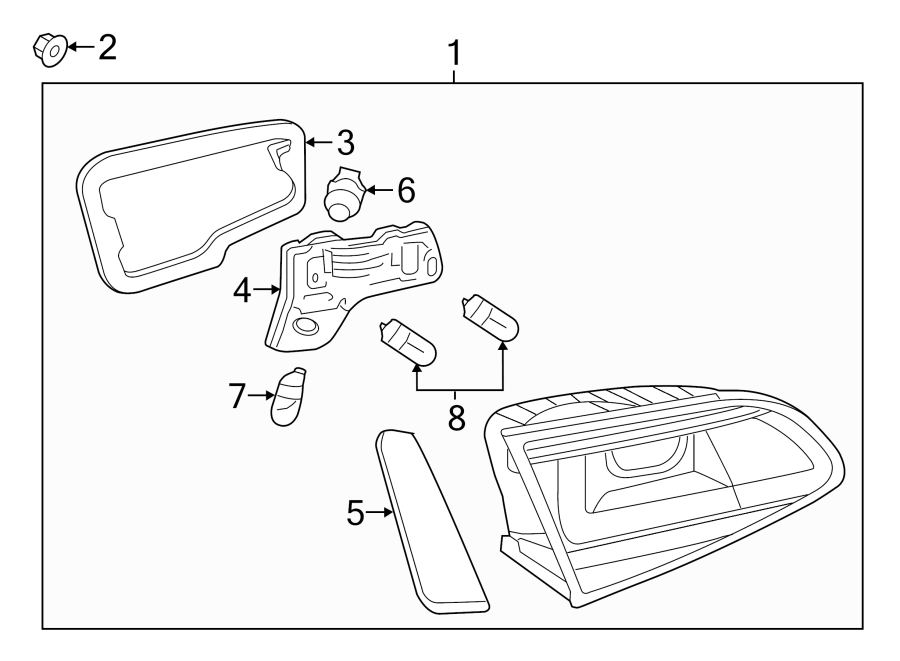 2
1
3
6
4
7
8
5