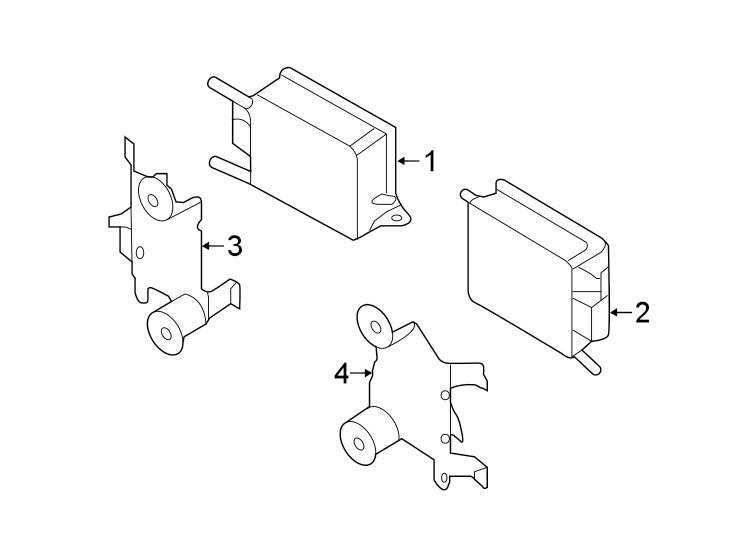 1
3
2
4