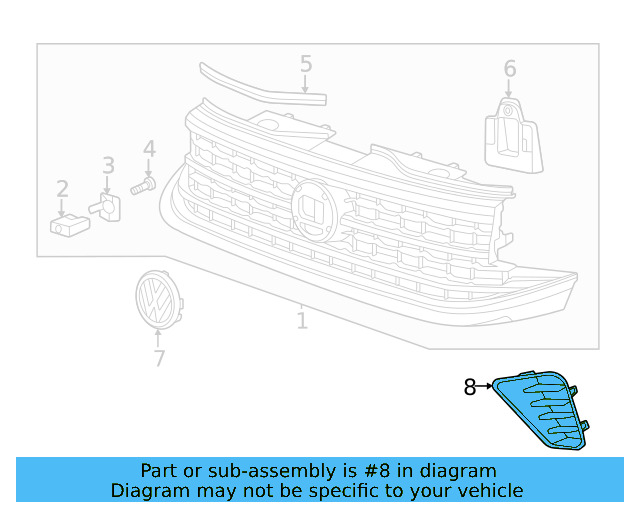 5
6
4
3
2
1
7
8

Part or sub-assembly is #8 in diagram
Diagram may not be specific to your vehicle