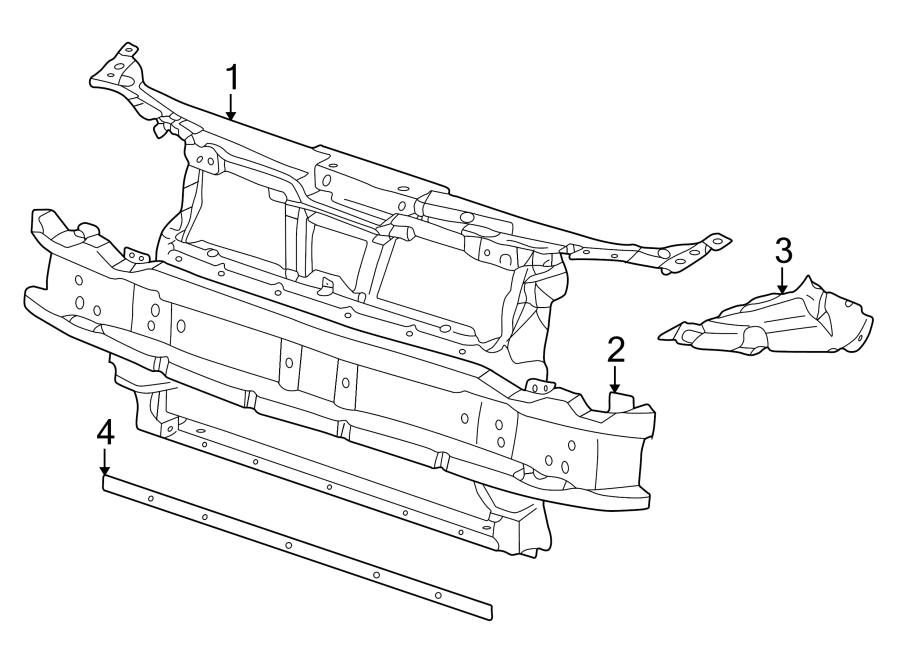 1
3
2
4