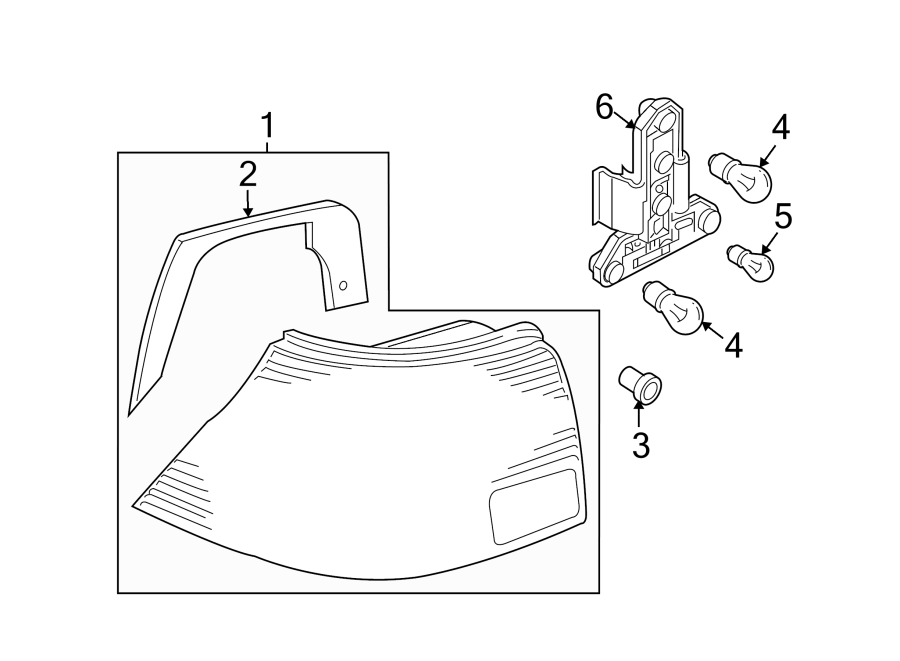 1
2
6
4
5
4
3