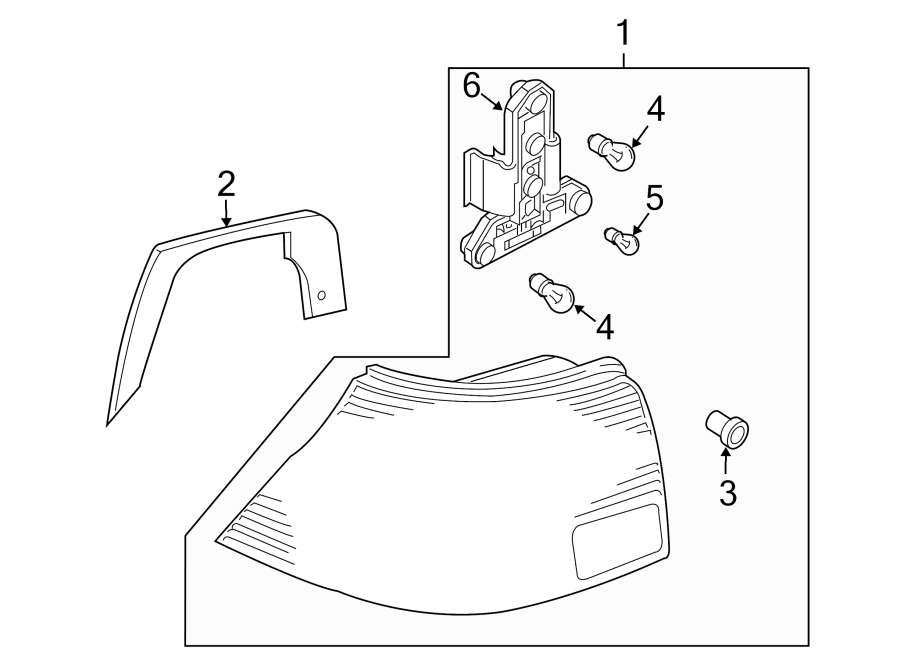 1
6
4
2
5
4
3