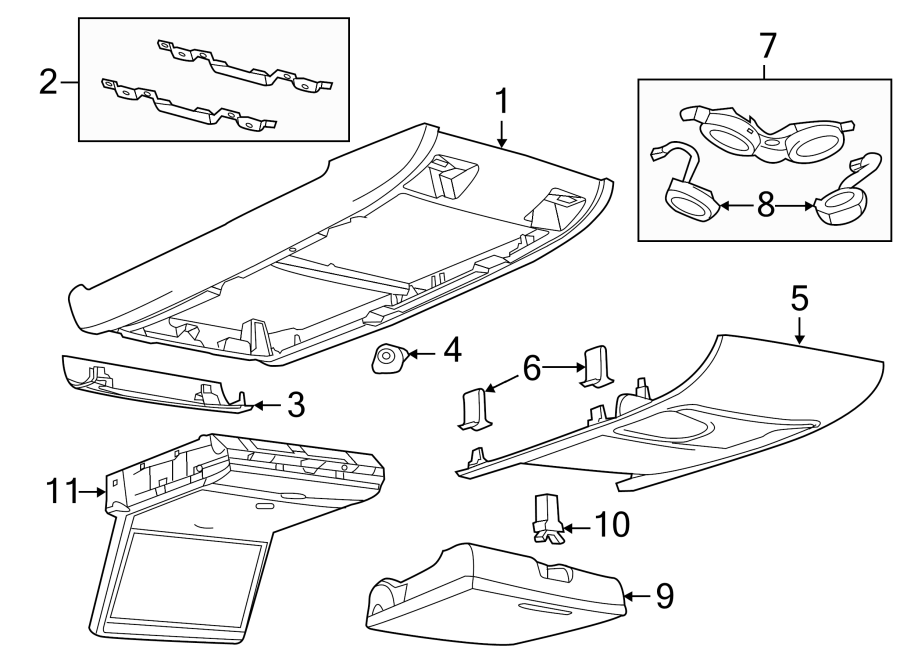 2
1
7
8
5
4
6
3
11
10
9