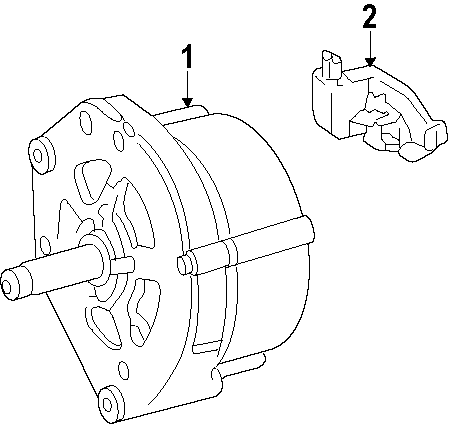 1
2