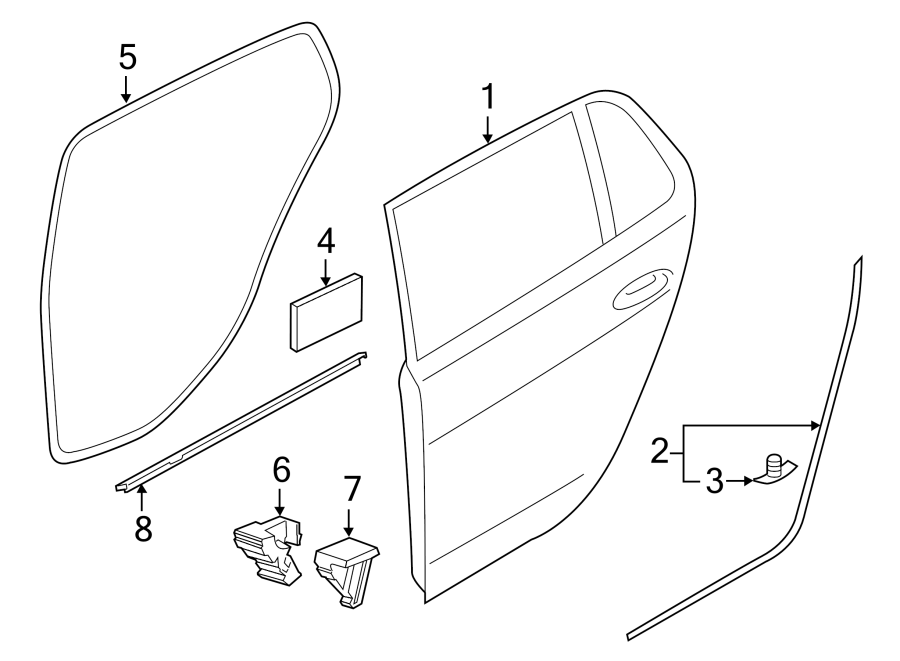 5
1
4
2
3
6
7
8