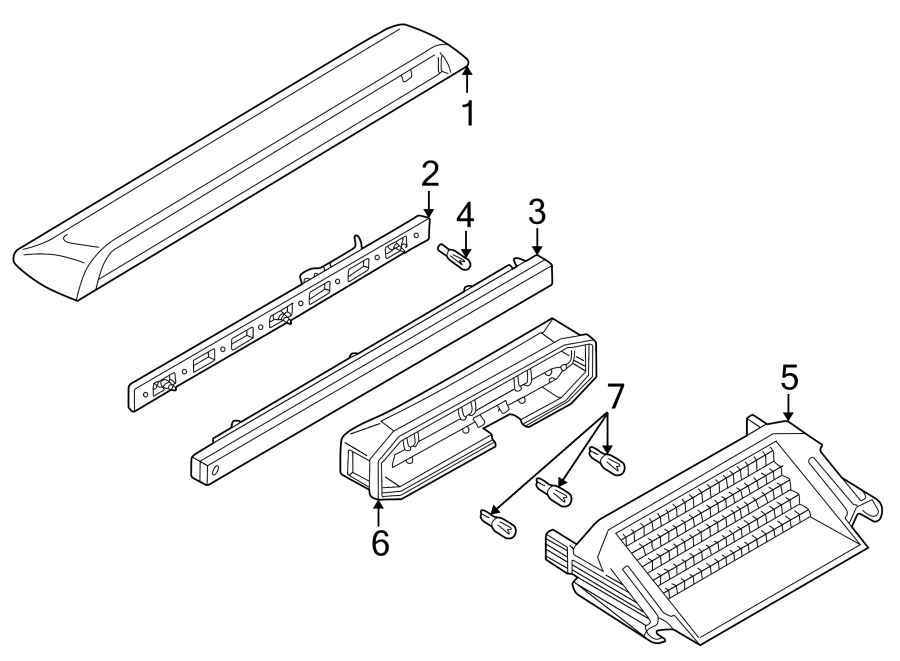 1
2
4
3
7
5
6