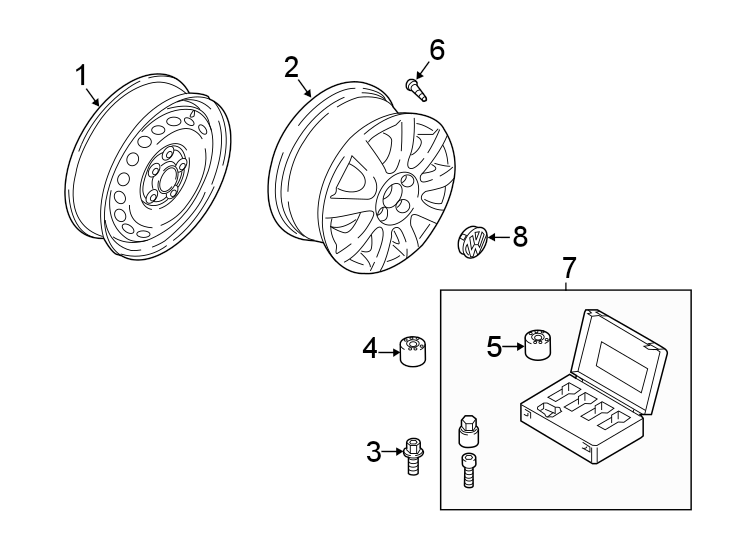 1
2
6
8
7
4
5
3