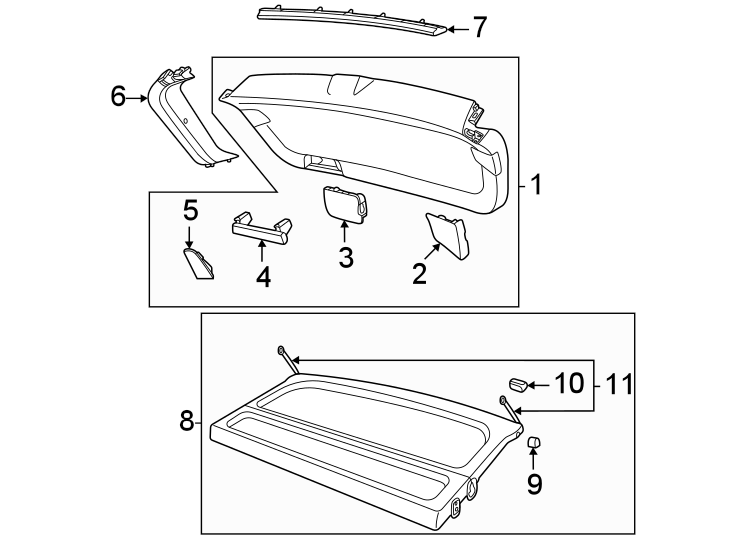 7
6
1
5
4
3
2
10
11
8
9