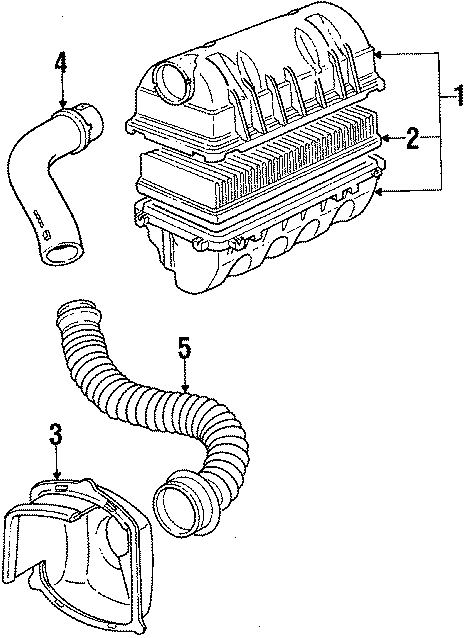 4
1
2
5
3