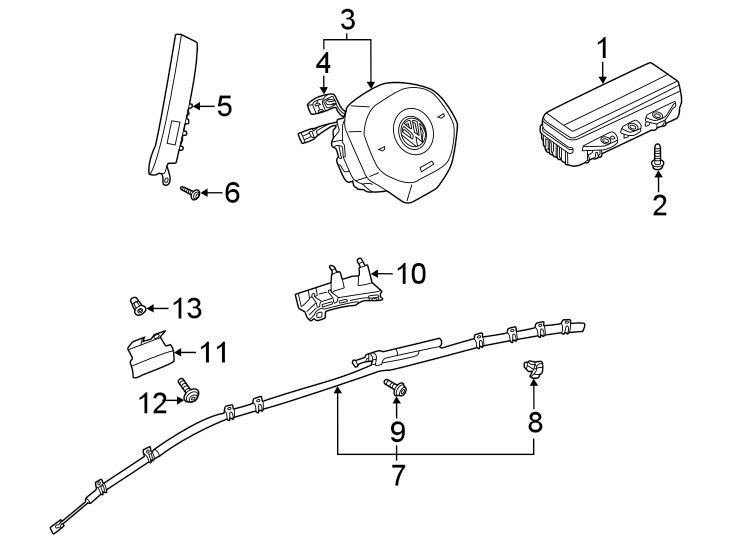 3
4
1
5
6
2
10
13
11
12
9
8
7