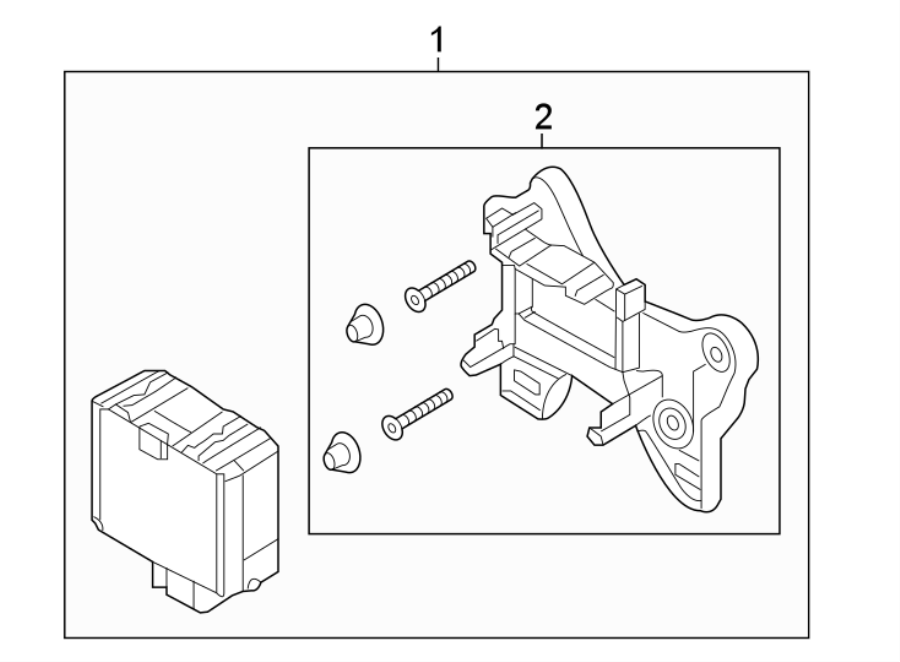 1
2