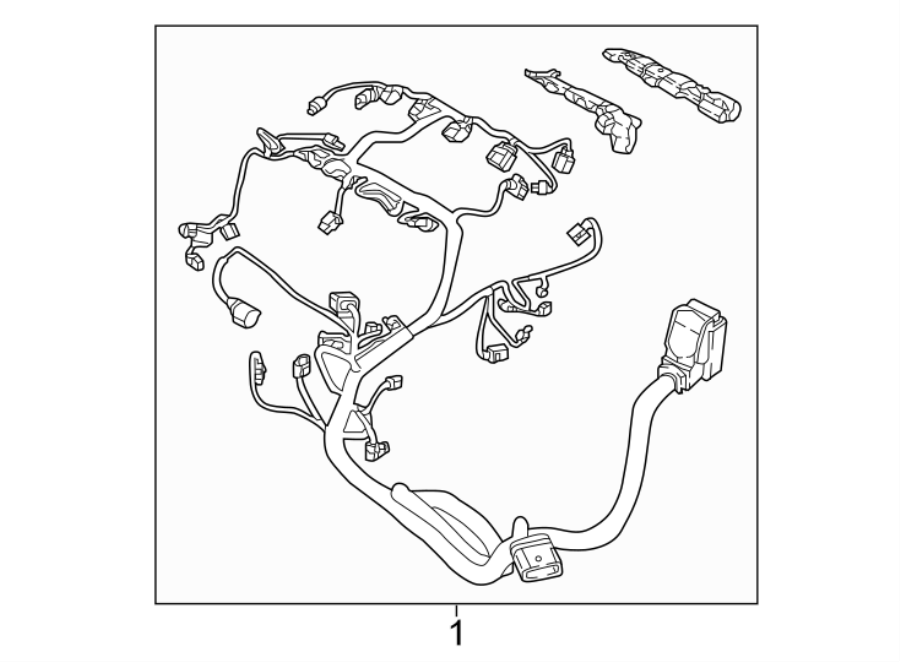 1