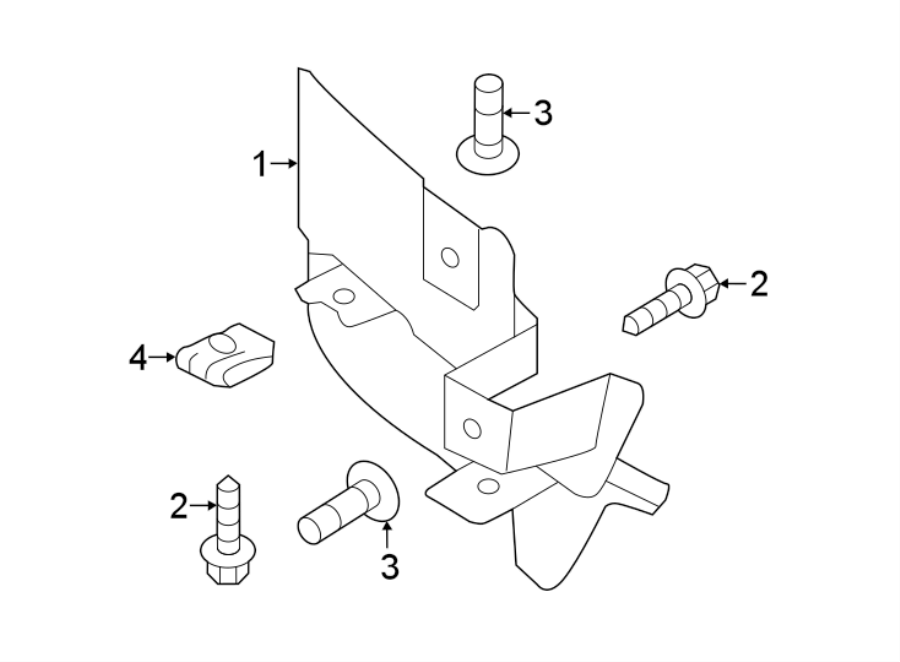 3
1
2
4
2
3