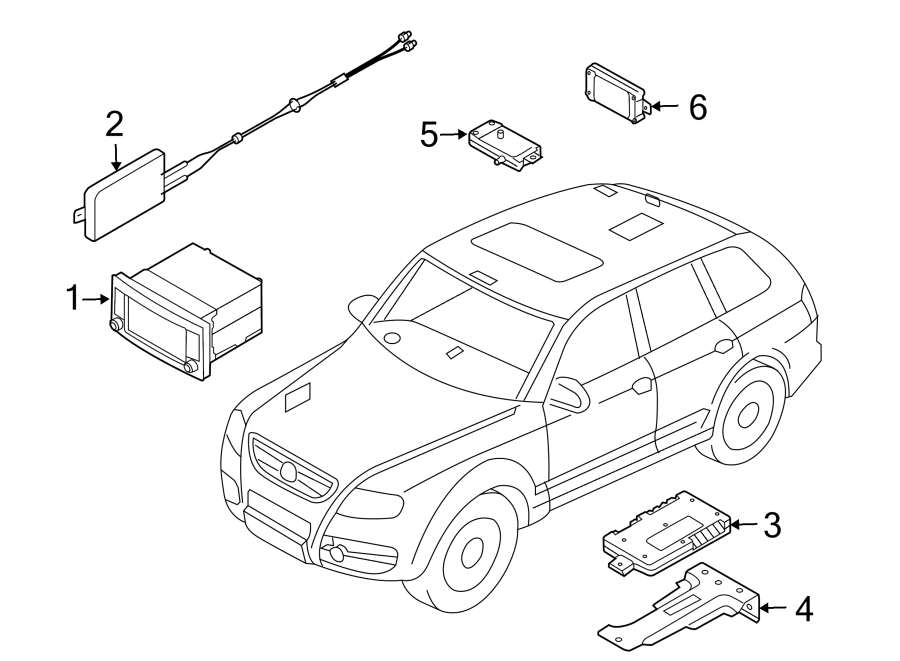 2
5
6
1
3
4