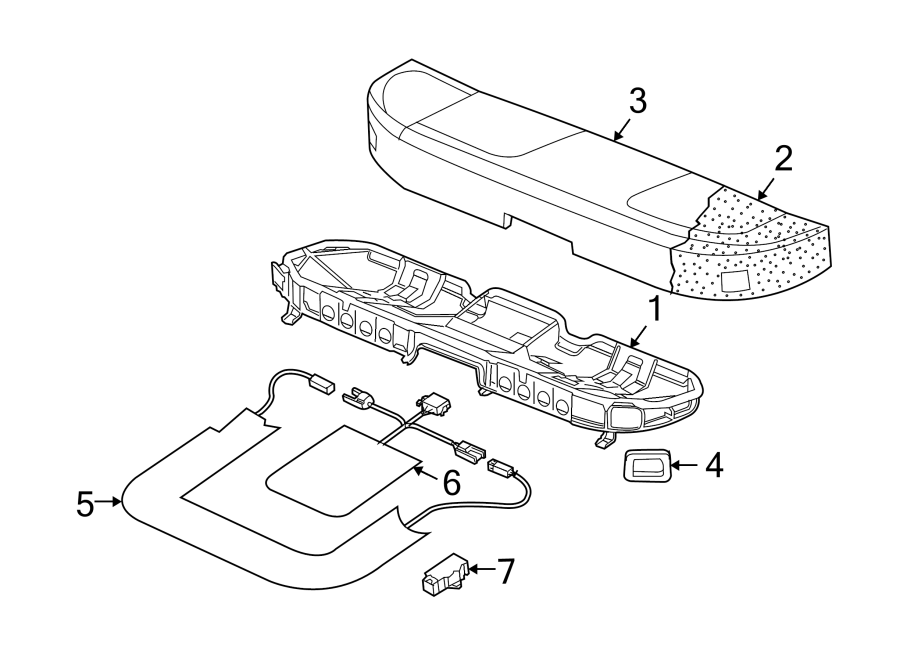 3
2
1
4
6
5
7