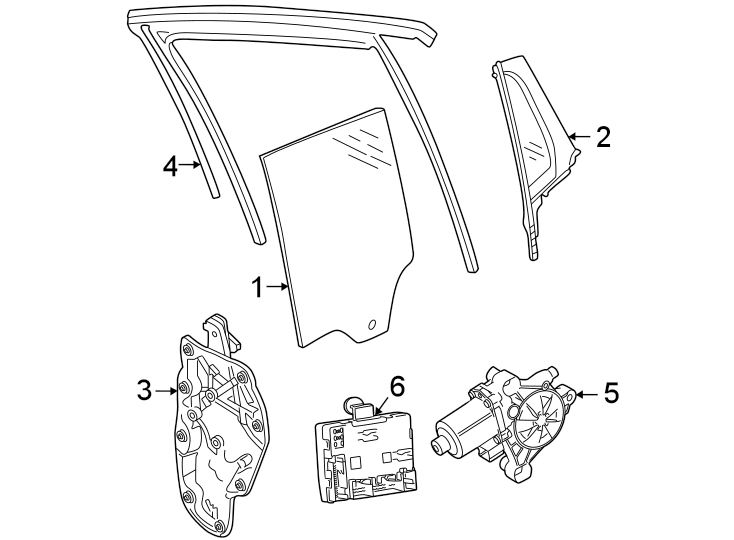 4
2
1
3
6
5