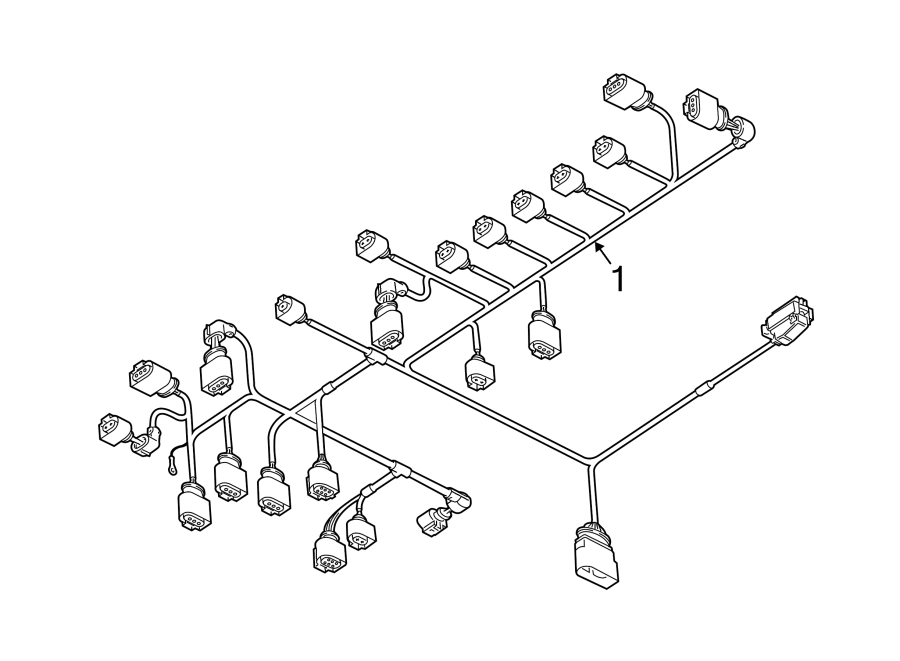 1