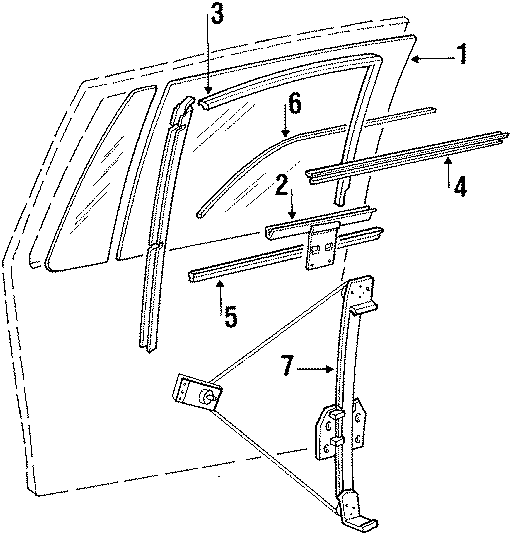 3
1
6
4
2
5
7