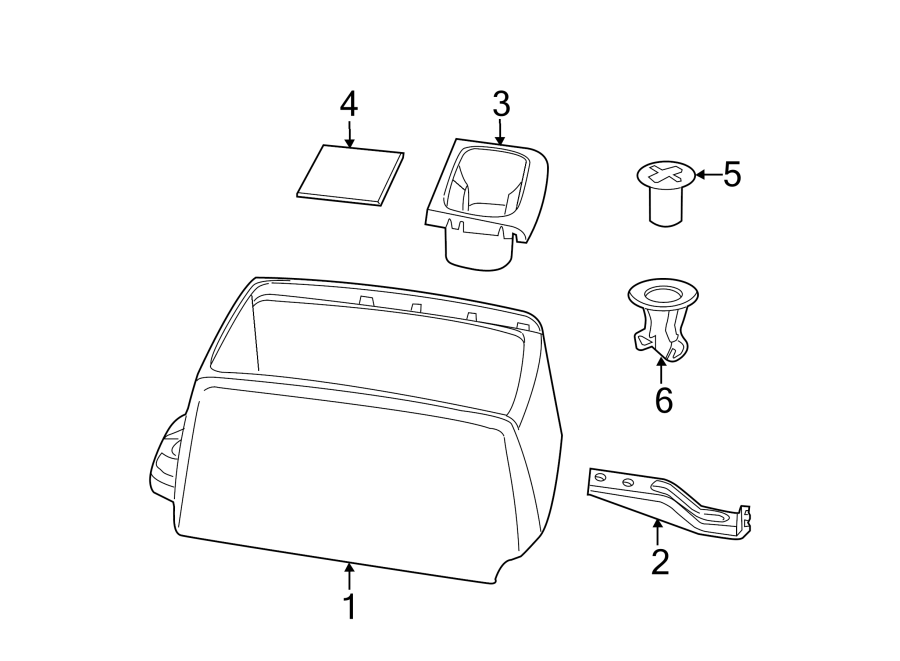 4
3
5
6
2
1