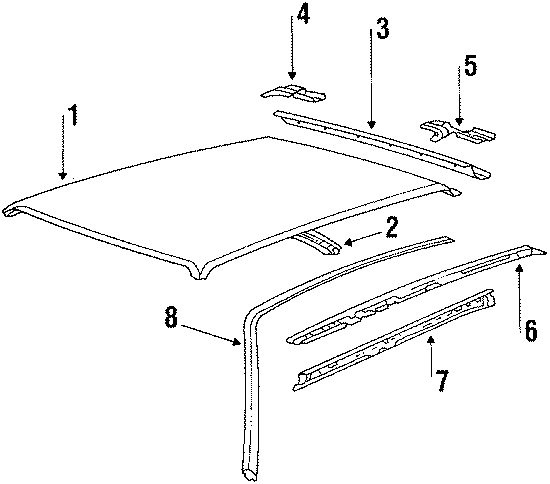 4
3
5
1
2
8
6
7