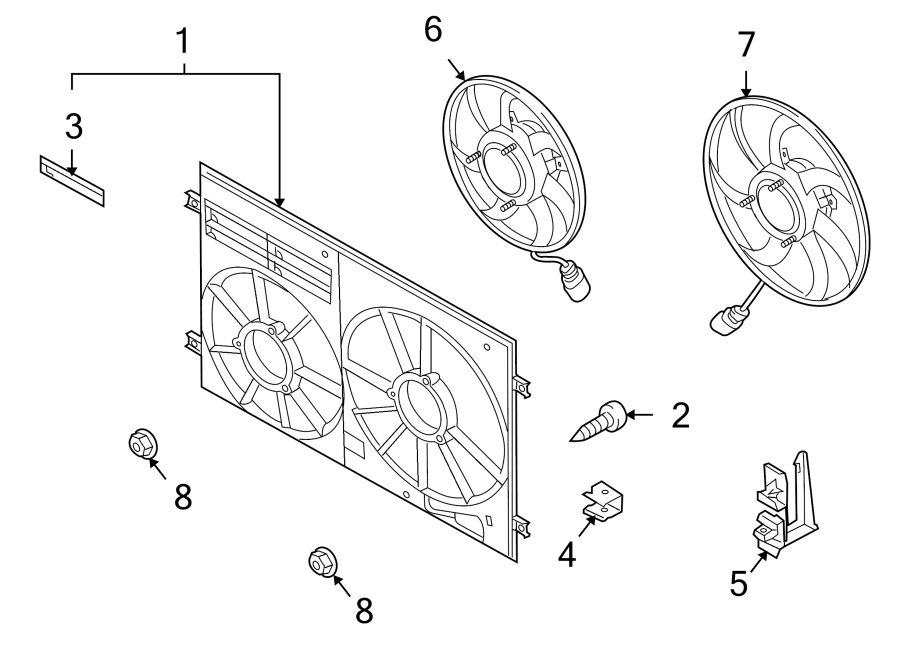 1
3
6
7
2
8
4
5
8