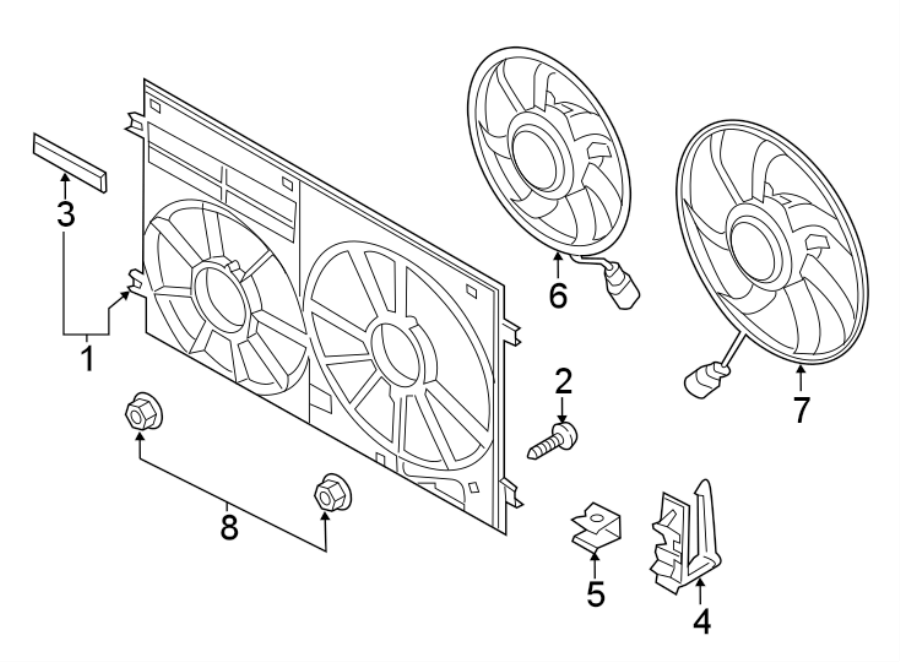 3
1
6
7
2
8
5
4