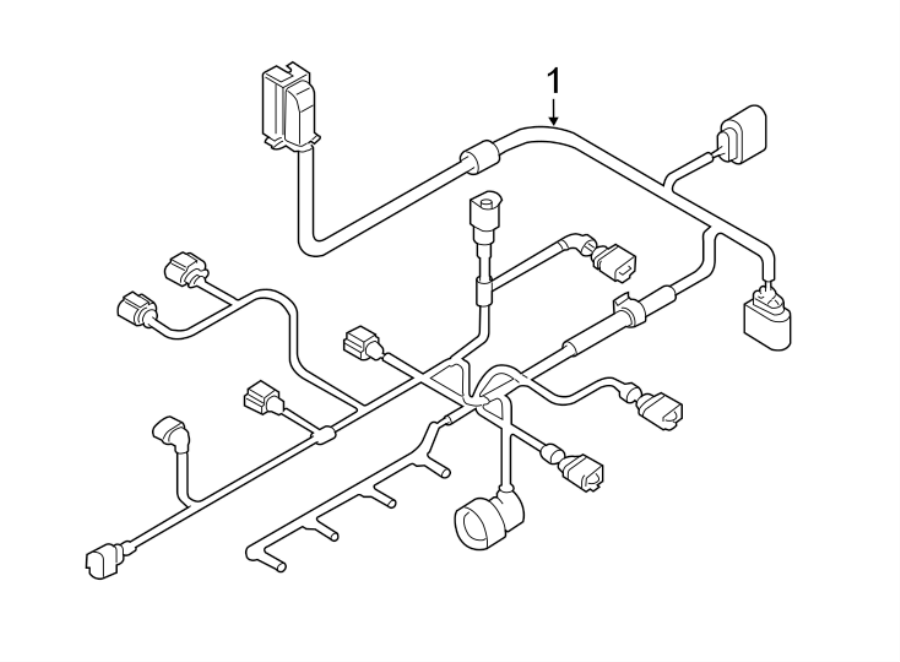 1