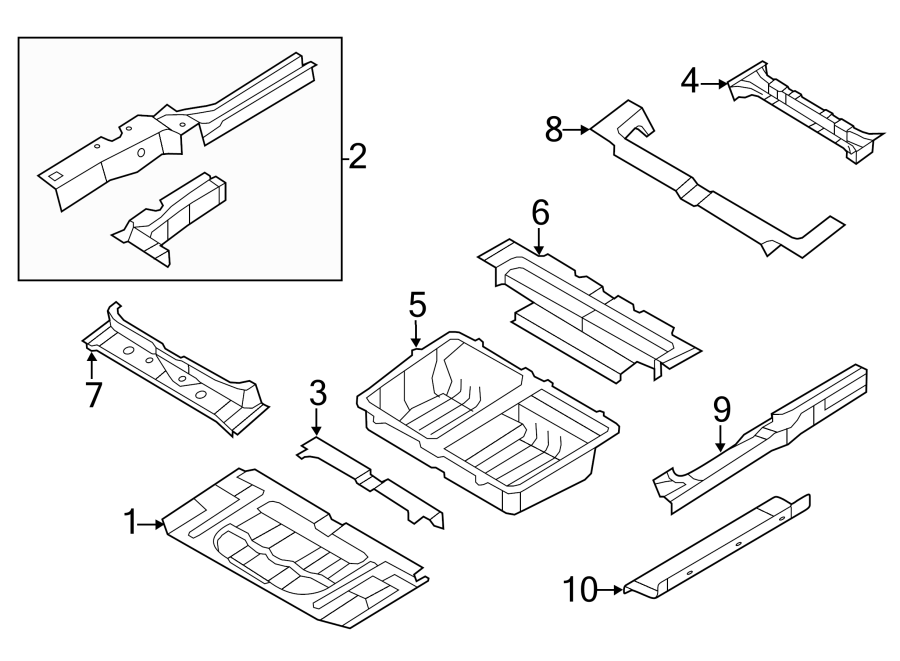 2
4
8
6
5
7
3
9
1
10