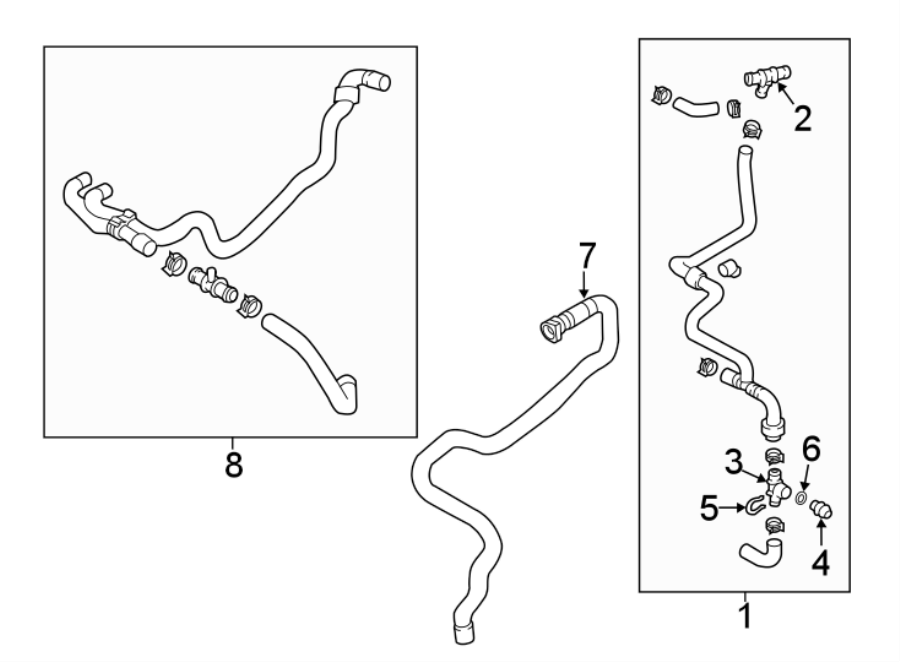 8
7
2
3
6
5
4
1