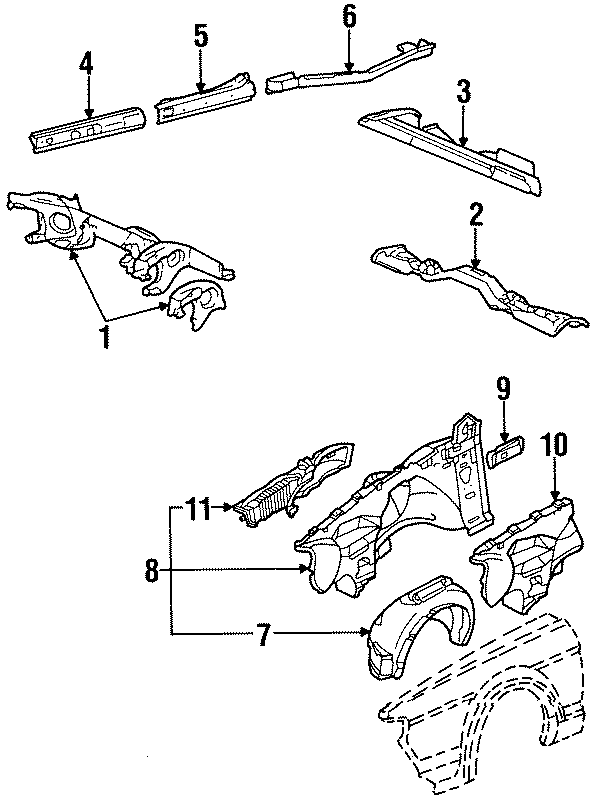 4
5
6
3
2
1
9
10
11
8
7