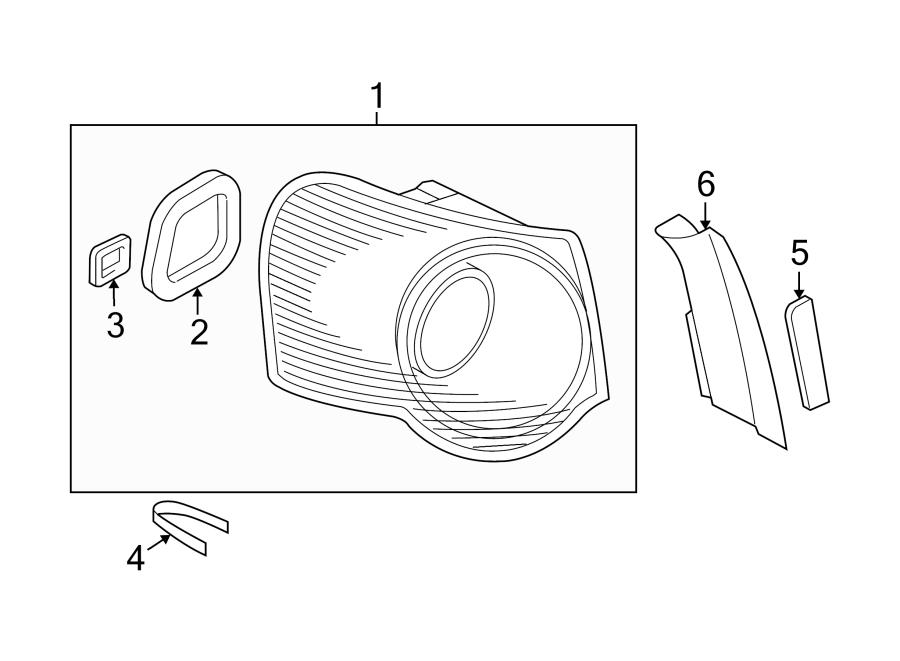 1
6
5
3
2
4