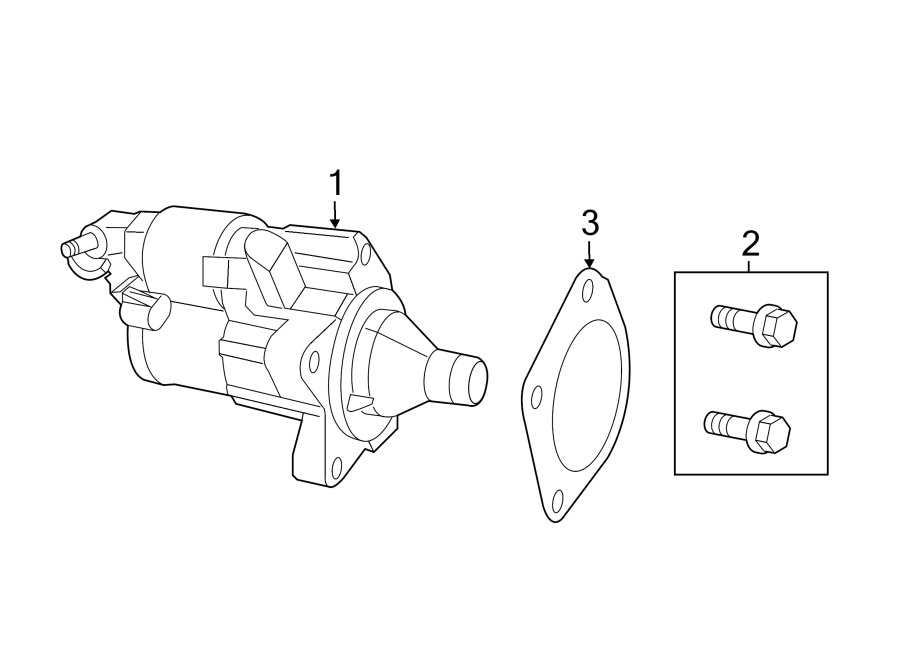 1
3
2