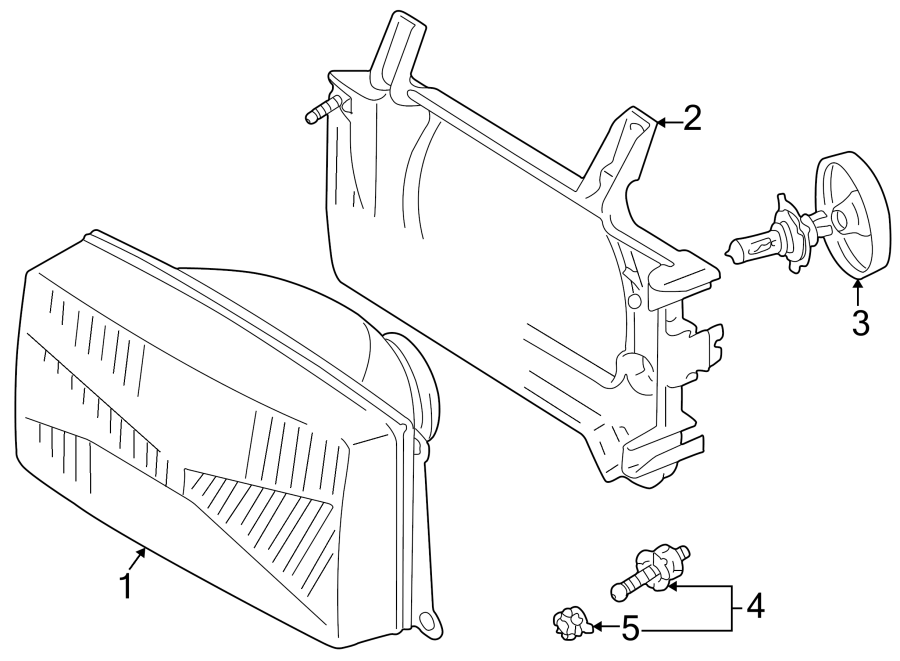 2
3
1
4
5