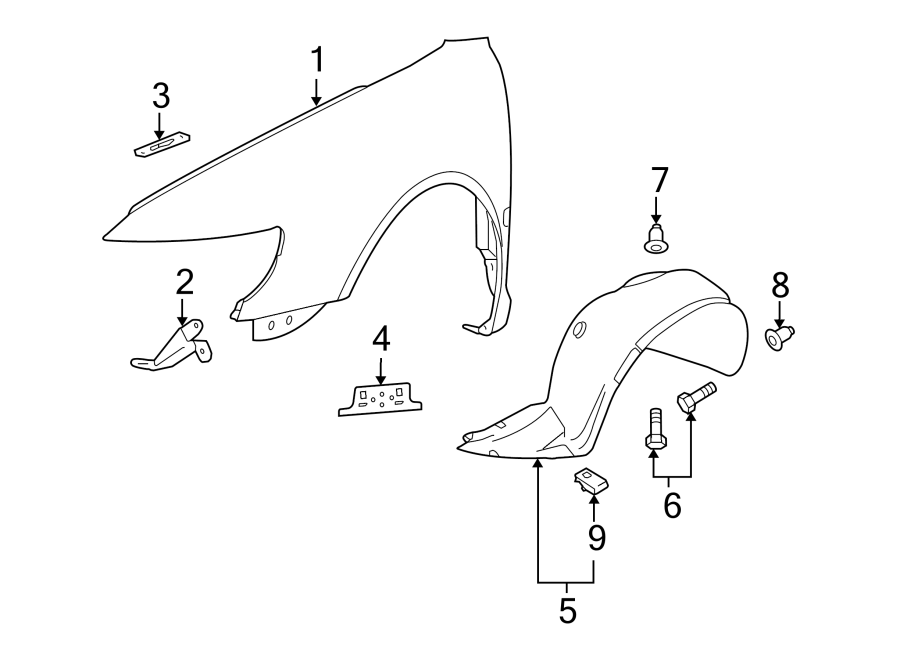 1
3
7
2
8
4
6
9
5