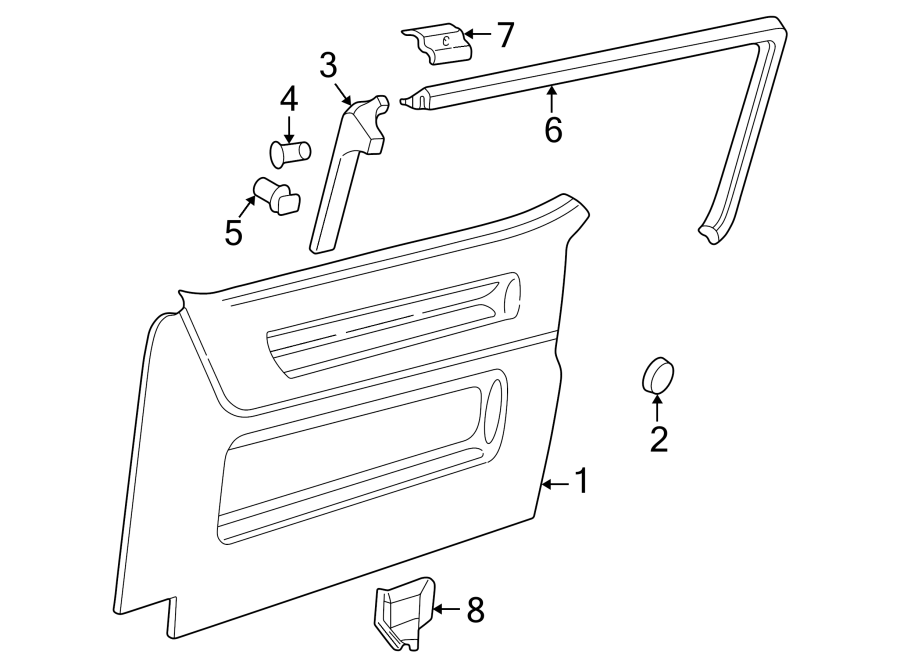 7
3
4
6
5
2
1
8